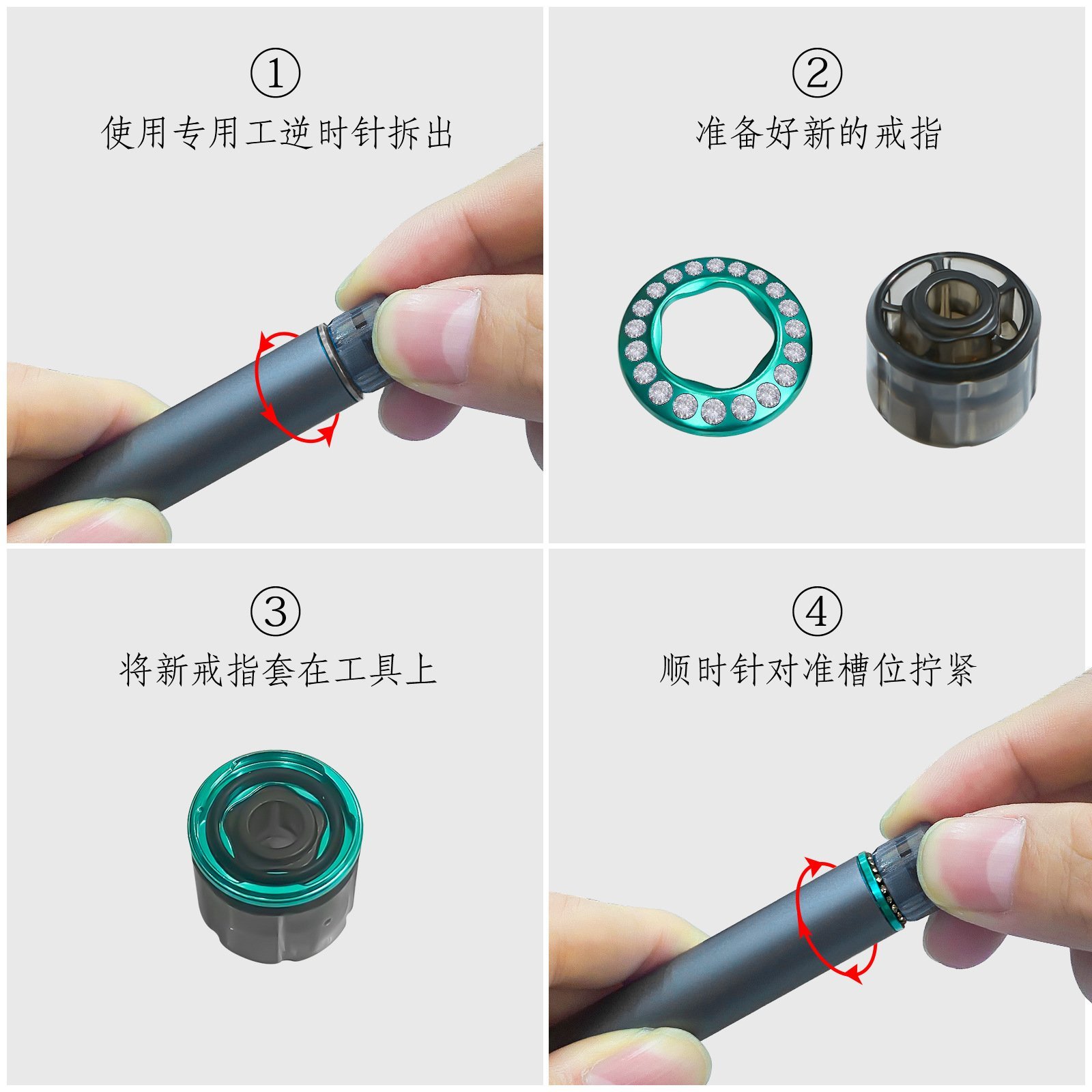 ①
使用专用工逆时针拆出

②
准备好新的戒指

③
将新戒指套在工具上

④
顺时针对准槽位拧紧